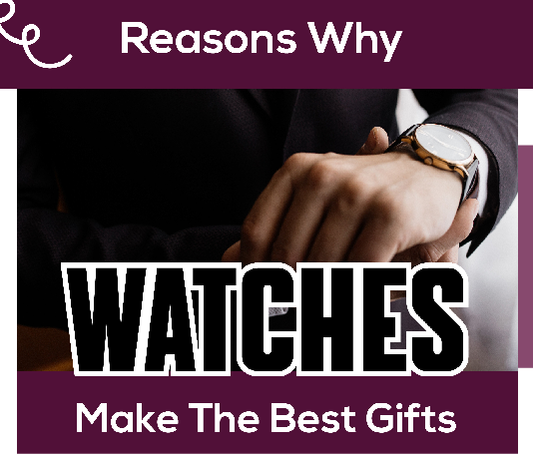 Reasons Why

WATCHES

Make The Best Gifts